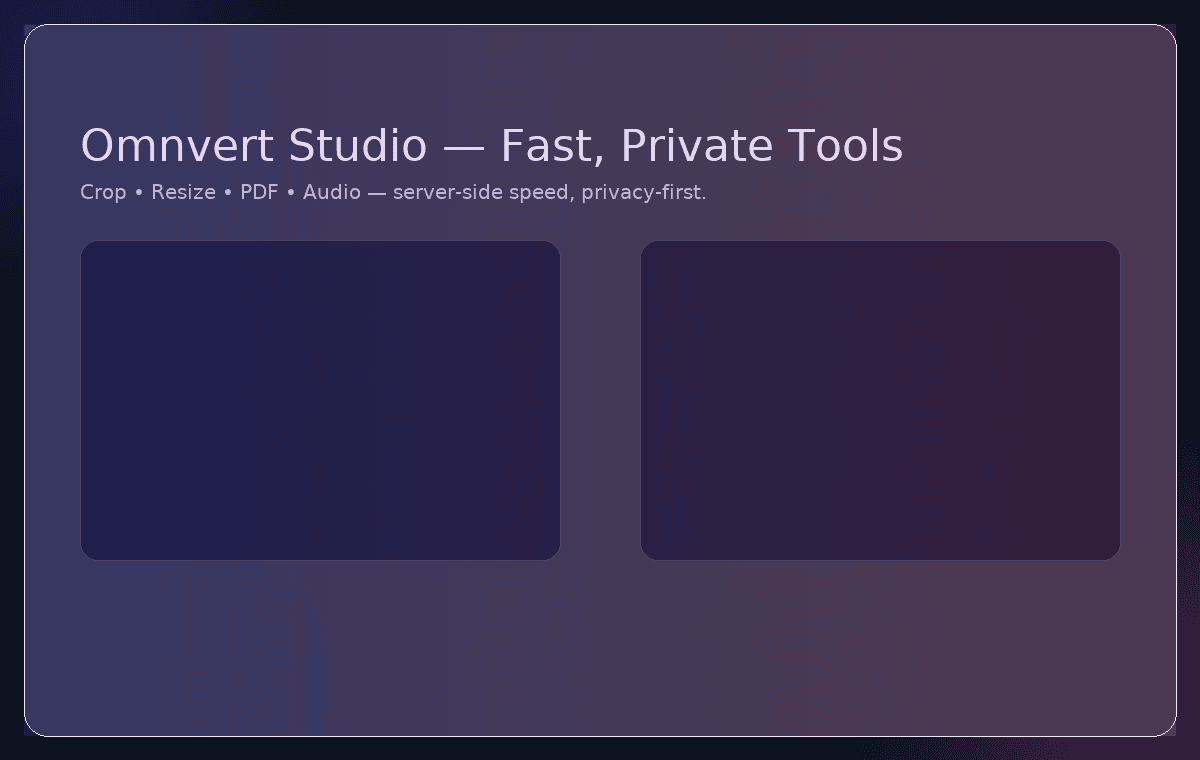 Omnvert Studio — Fast, Private Tools

Crop • Resize • PDF • Audio — server-side speed, privacy-first.